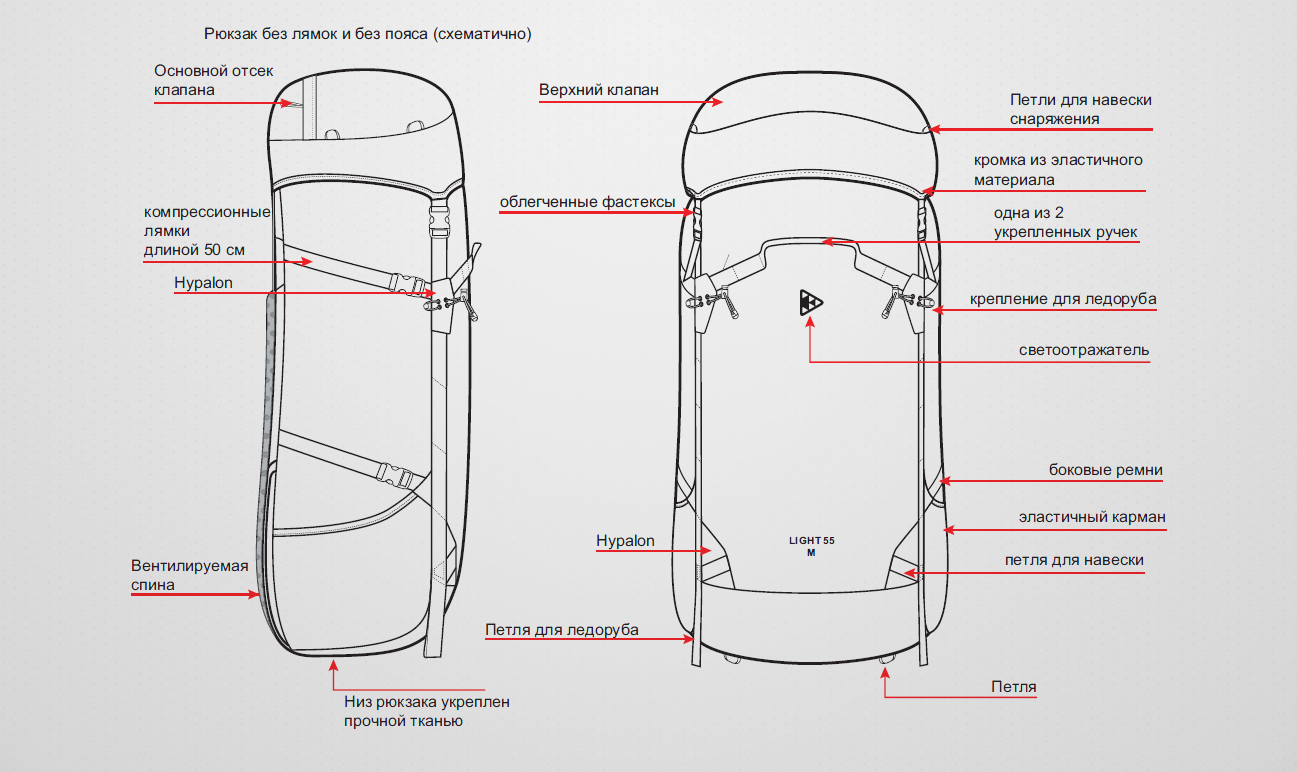 Рюкзак без лямок и без пояса (схематично)

Основной отсек клапана

компрессионные лямки длиной 50 см

Hypalon

Вентилируемая спина

Низ рюкзака укреплен прочной тканью

Верхний клапан

облегченные фастексы

Hypalon

Петля для ледоруба

LIGHT 55 M

Петли для навески снаряжения

кромка из эластичного материала

одна из 2 укрепленных ручек

крепление для ледоруба

светоотражатель

боковые ремни

эластичный карман

петля для навески

Петля