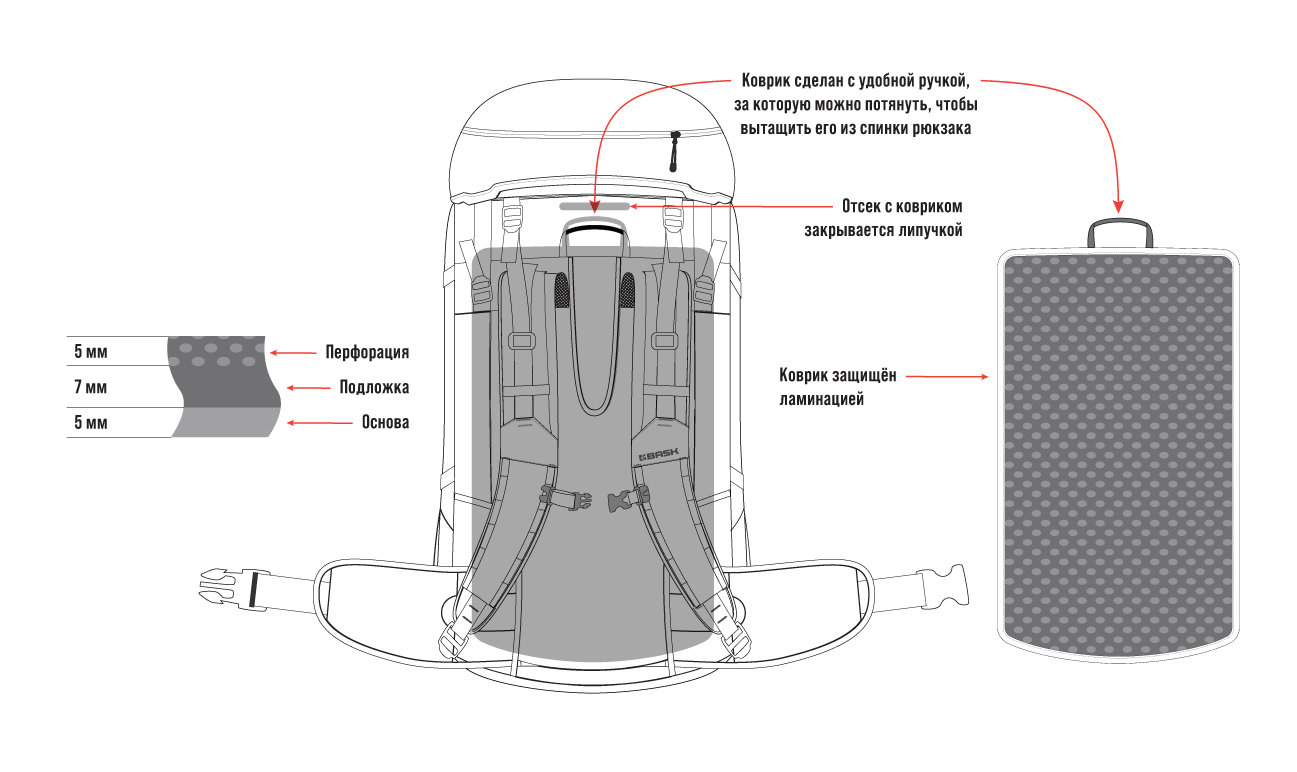 Коврик сделан с удобной ручкой, за которую можно потянуть, чтобы вытащить его из спинки рюкзака

Отсек с ковриком закрывается липучкой

5 мм
7 мм
5 мм

Перфорация
Подложка
Основа

BASK

Коврик защищён ламинацией